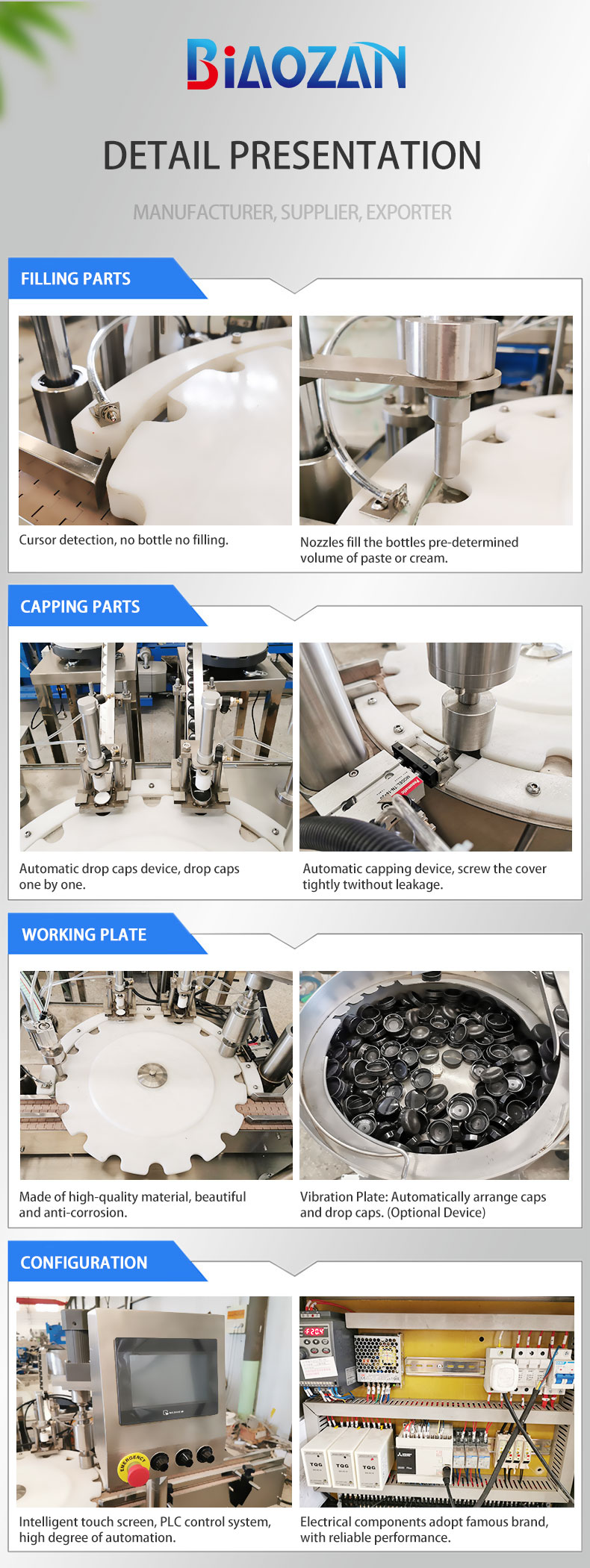 BIAOZAN

DETAIL PRESENTATION

MANUFACTURER, SUPPLIER, EXPORTER

FILLING PARTS

Cursor detection, no bottle no filling.

Nozzles fill the bottles pre-determined volume of paste or cream.

CAPPING PARTS

Automatic drop caps device, drop caps one by one.

Automatic capping device, screw the cover tightly twithout leakage.

WORKING PLATE

Made of high-quality material, beautiful and anti-corrosion.

Vibration Plate: Automatically arrange caps and drop caps. (Optional Device)

CONFIGURATION

EMERGENCY

TQG

TQG

TQG

Intelligent touch screen, PLC control system, high degree of automation.

Electrical components adopt famous brand, with reliable performance.